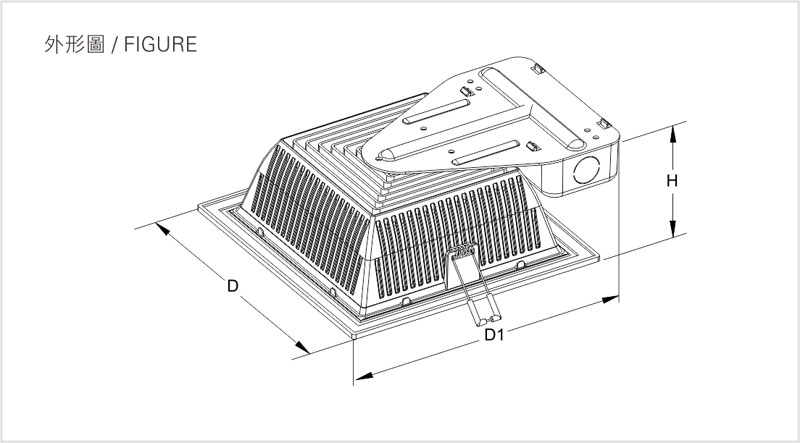 外形圖 / FIGURE

H

D

D1